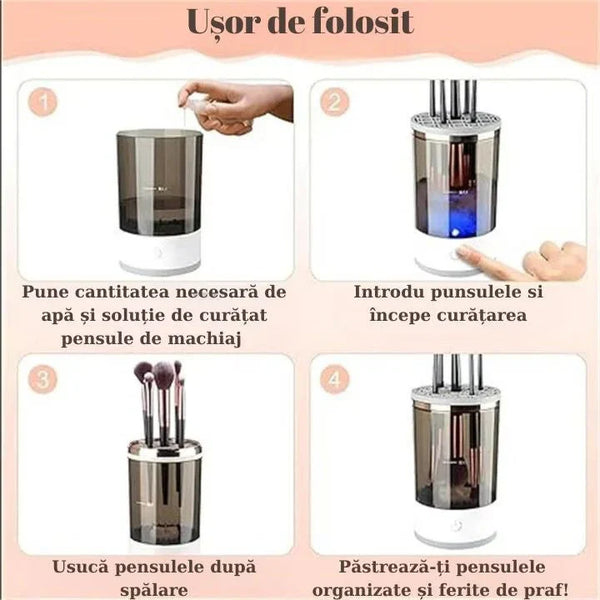 Ușor de folosit

1

Pune cantitatea necesară de apă și soluție de curățat pensule de machiaj

2

Introdu punsulele si începe curățarea

3

Usucă pensulele după spălare

4

Păstrează-ți pensulele organizate și ferite de praf!