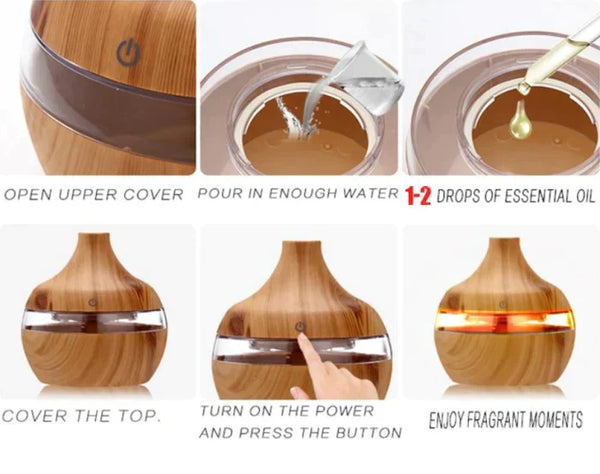 OPEN UPPER COVER

POUR IN ENOUGH WATER

1-2 DROPS OF ESSENTIAL OIL

COVER THE TOP.

TURN ON THE POWER AND PRESS THE BUTTON

ENJOY FRAGRANT MOMENTS