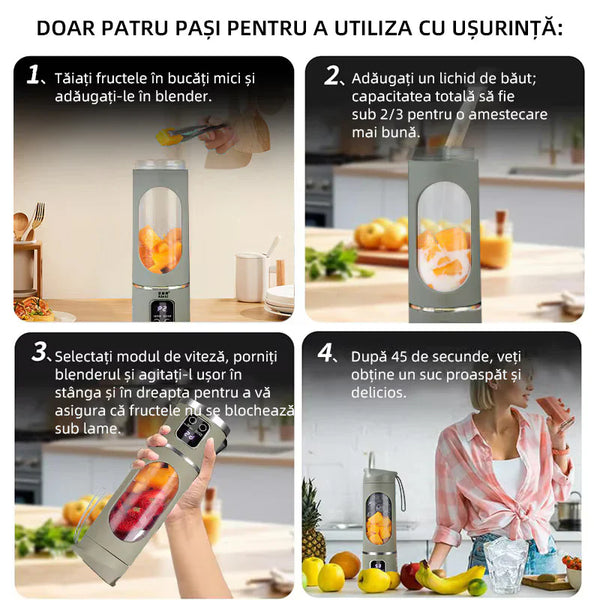 DOAR PATRU PAȘI PENTRU A UTILIZA CU UȘURINȚĂ:

1、Tăiați fructele în bucăți mici și adăugați-le în blender.

2、Adăugați un lichid de băut; capacitatea totală să fie sub 2/3 pentru o amestecare mai bună.

3、Selectați modul de viteză, porniți blenderul și agitați-l ușor în stânga și în dreapta pentru a vă asigura că fructele nu se blochează sub lame.

4、După 45 de secunde, veți obține un suc proaspăt și delicios.