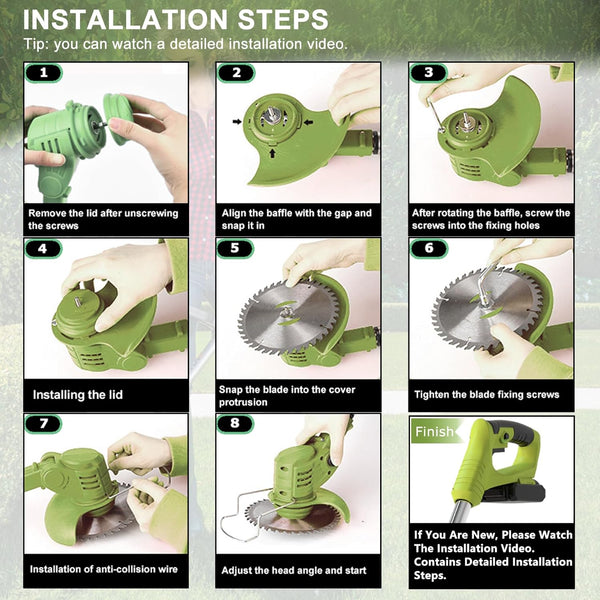 INSTALLATION STEPS
Tip: you can watch a detailed installation video.

1
Remove the lid after unscrewing the screws

2
Align the baffle with the gap and snap it in

3
After rotating the baffle, screw the screws into the fixing holes

4
Installing the lid

5
Snap the blade into the cover protrusion

6
Tighten the blade fixing screws

7
Installation of anti-collision wire

8
Adjust the head angle and start

Finish
If You Are New, Please Watch The Installation Video. Contains Detailed Installation Steps.