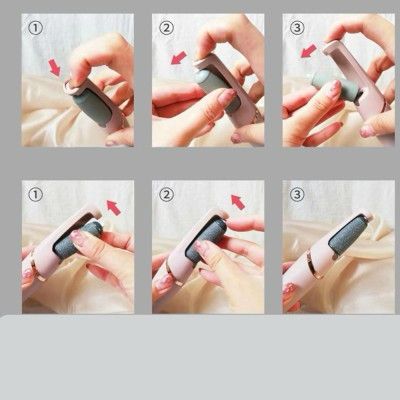 ①
②
③
①
②
③